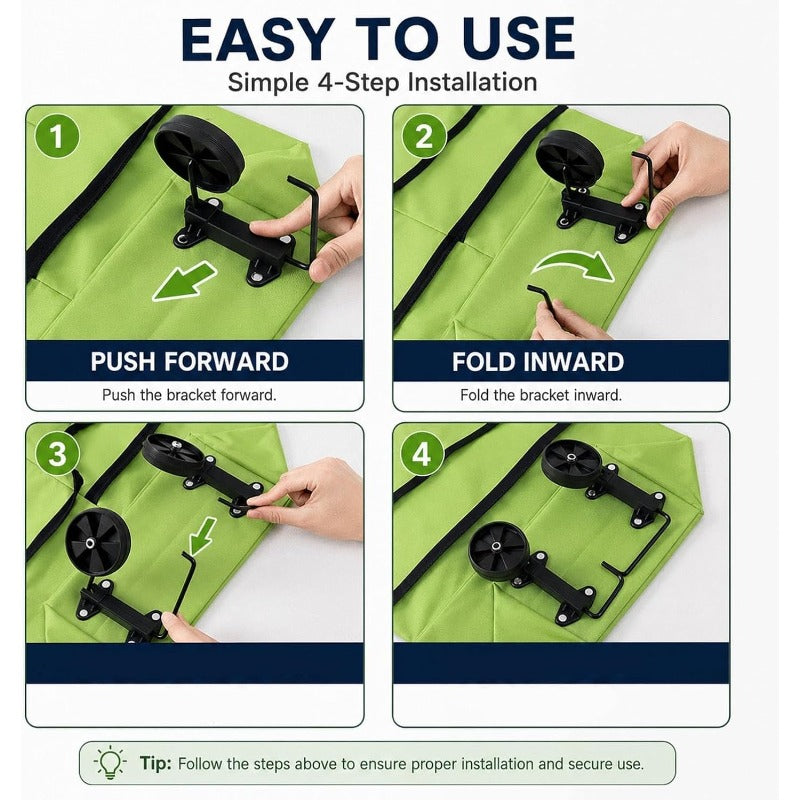 EASY TO USE

Simple 4-Step Installation

1

PUSH FORWARD

Push the bracket forward.

2

FOLD INWARD

Fold the bracket inward.

3

4

Tip: Follow the steps above to ensure proper installation and secure use.