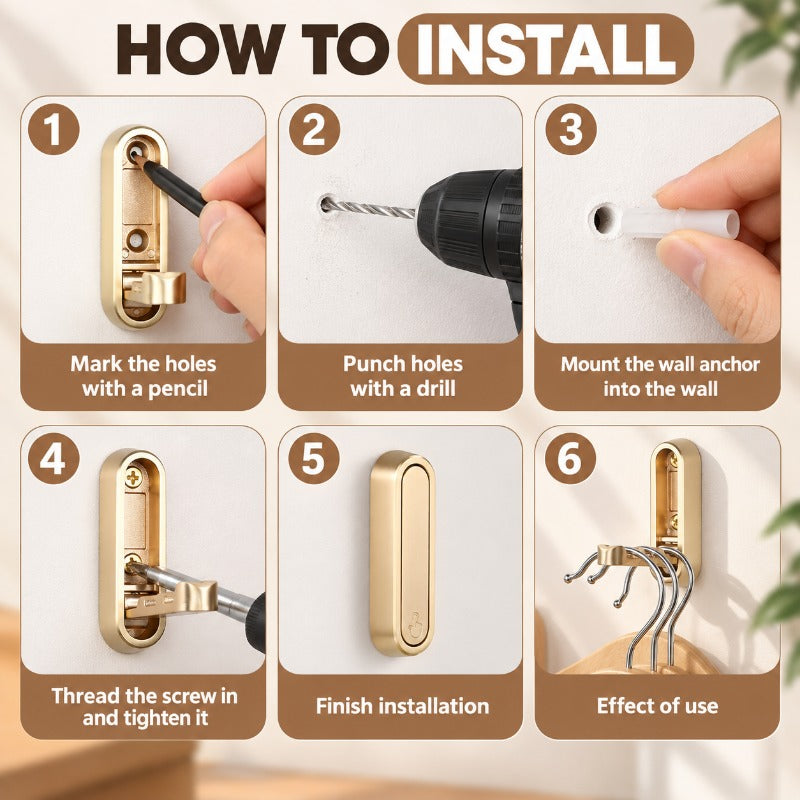 HOW TO INSTALL

1

Mark the holes with a pencil

2

Punch holes with a drill

3

Mount the wall anchor into the wall

4

Thread the screw in and tighten it

5

Finish installation

6

Effect of use